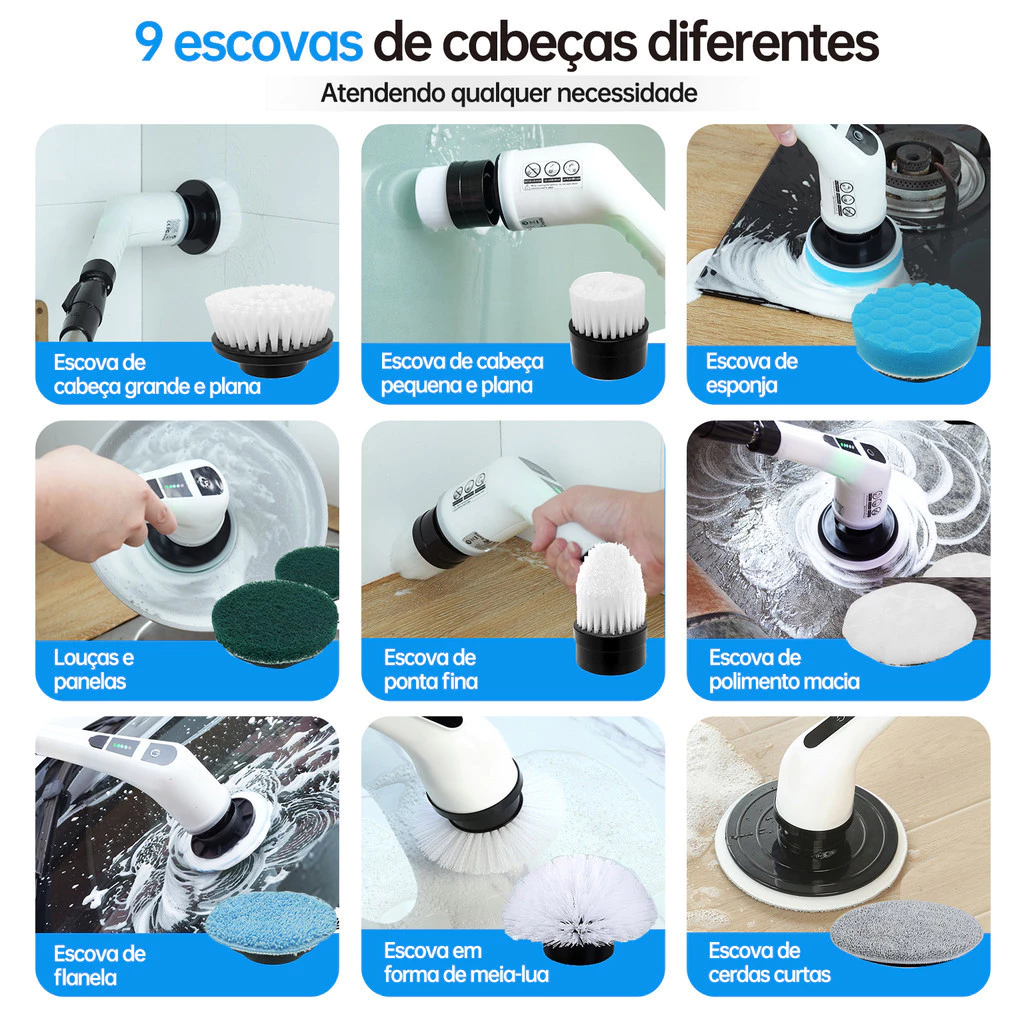 9 escovas de cabeças diferentes

Atendendo qualquer necessidade

Escova de cabeça grande e plana

Escova de cabeça pequena e plana

Escova de esponja

Louças e panelas

Escova de ponta fina

Escova de polimento macia

Escova de flanela

Escova em forma de meia-lua

Escova de cerdas curtas